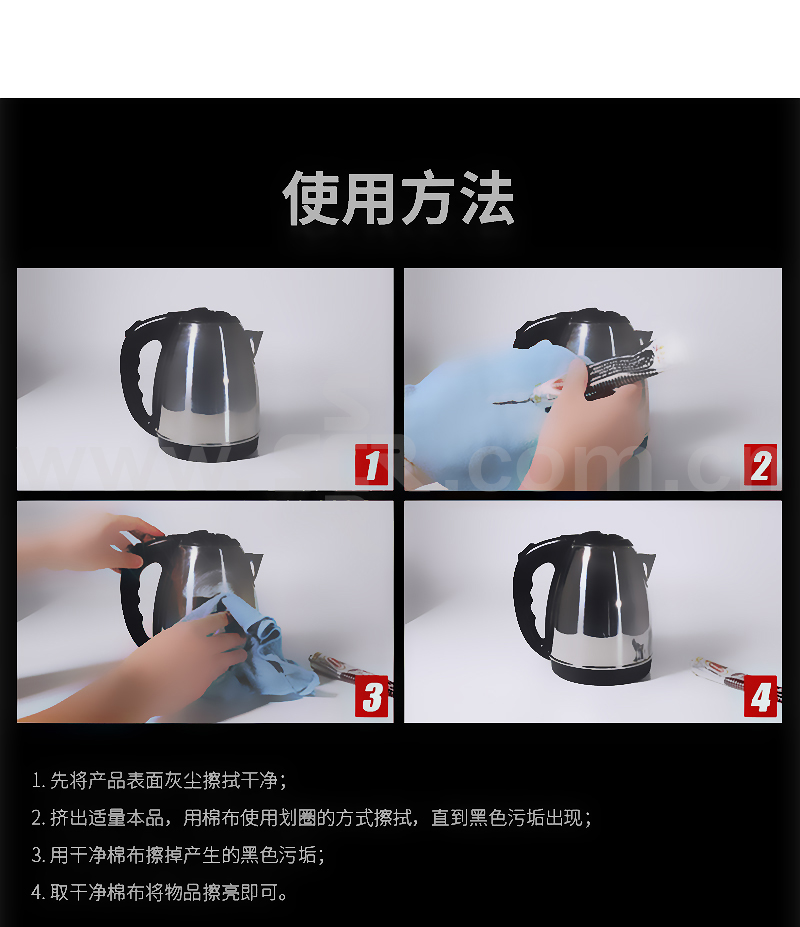 使用方法

1

2

3

4

1. 先将产品表面灰尘擦拭干净；

2. 挤出适量本品，用棉布使用划圈的方式擦拭，直到黑色污垢出现；

3. 用干净棉布擦掉产生的黑色污垢；

4. 取干净棉布将物品擦亮即可。