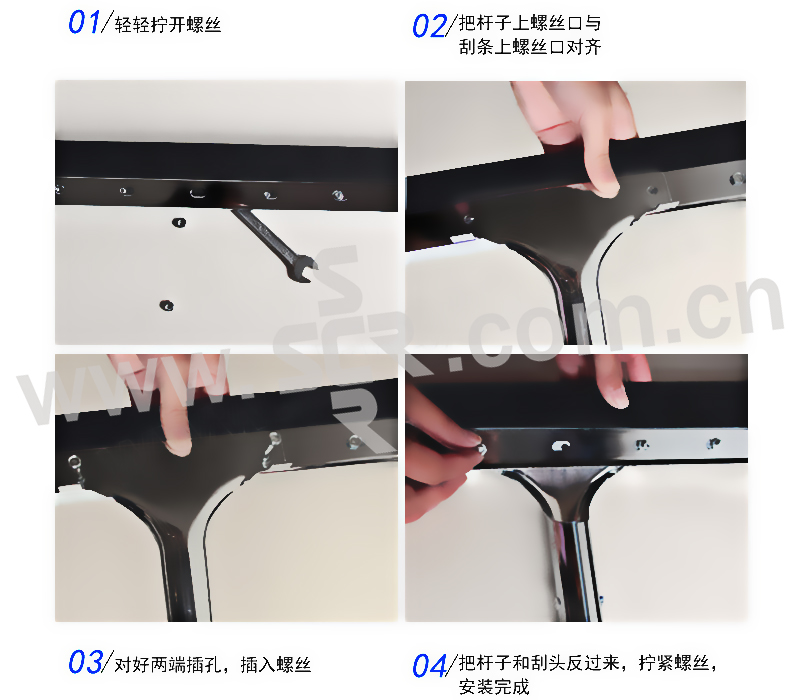 01/轻轻拧开螺丝

02/把杆子上螺丝口与刮条上螺丝口对齐

www.SCR.com.cn

03/对好两端插孔，插入螺丝

04/把杆子和刮头反过来，拧紧螺丝，安装完成